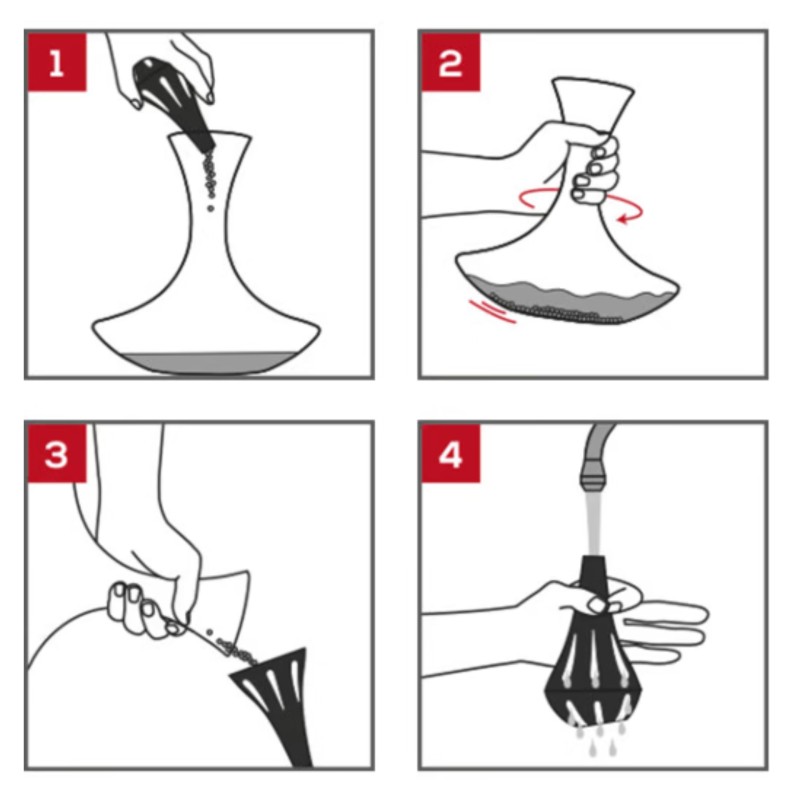 1

2

3

4